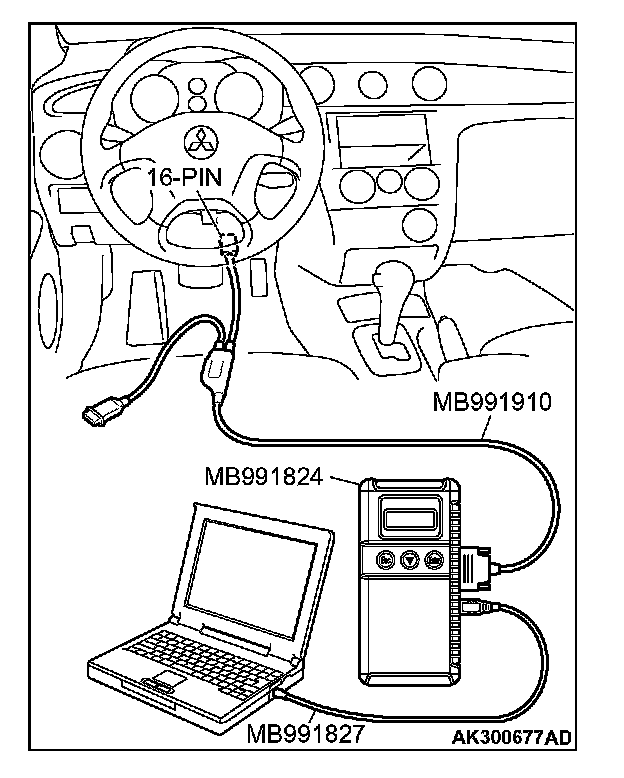 16-PIN

MB991910

MB991824

MB991827

AK300677AD