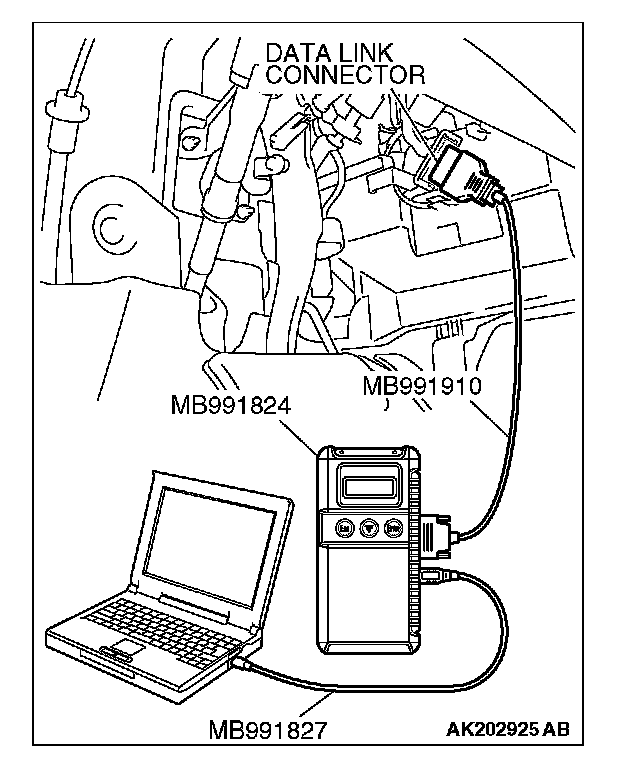 DATA LINK CONNECTOR

MB991910

MB991824

MB991827

AK202925 AB