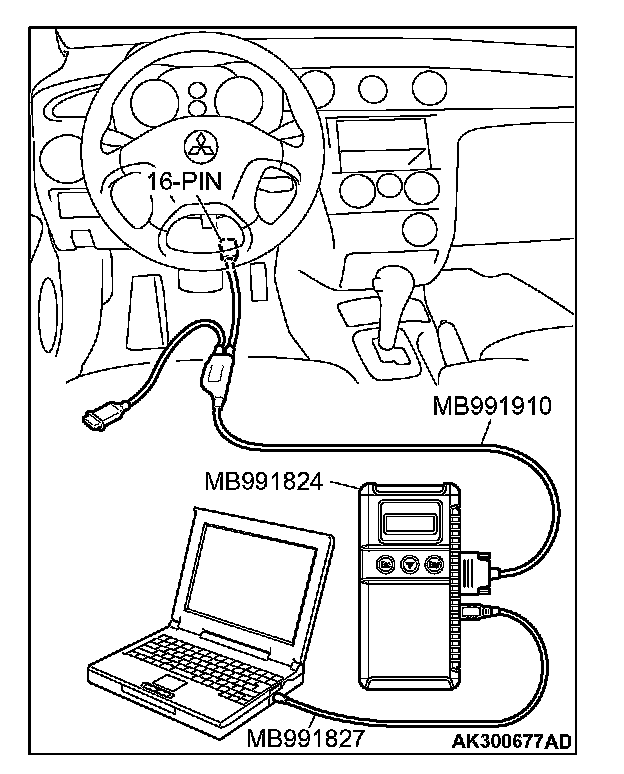 16-PIN

MB991910

MB991824

MB991827

AK300677AD