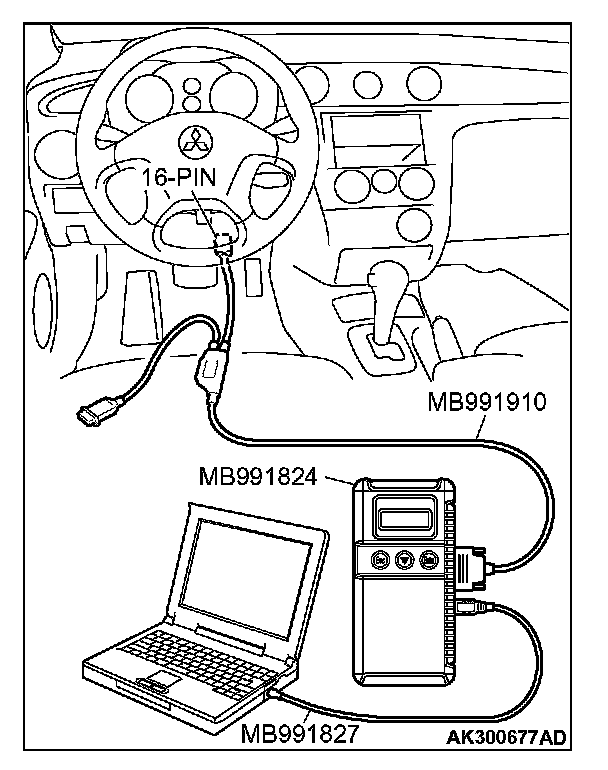 16-PIN

MB991910

MB991824

MB991827

AK300677AD