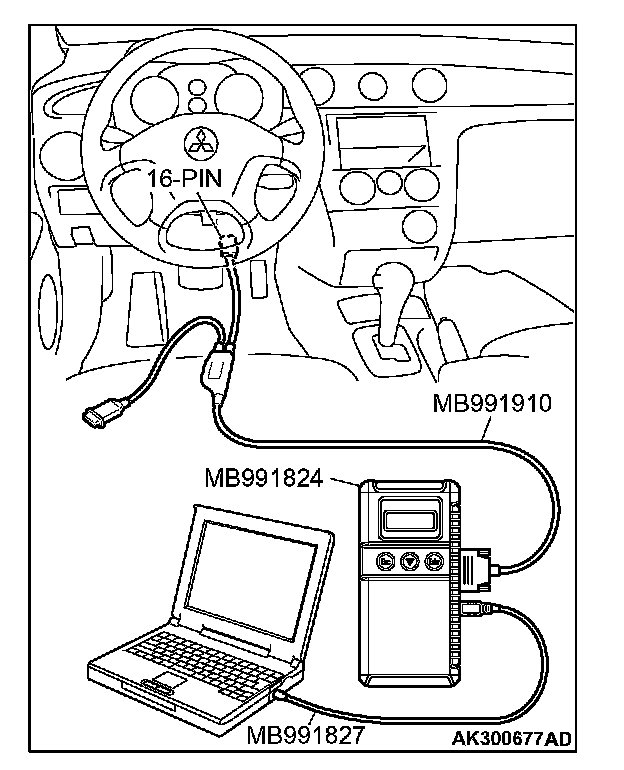 16-PIN
MB991910
MB991824
MB991827
AK300677AD