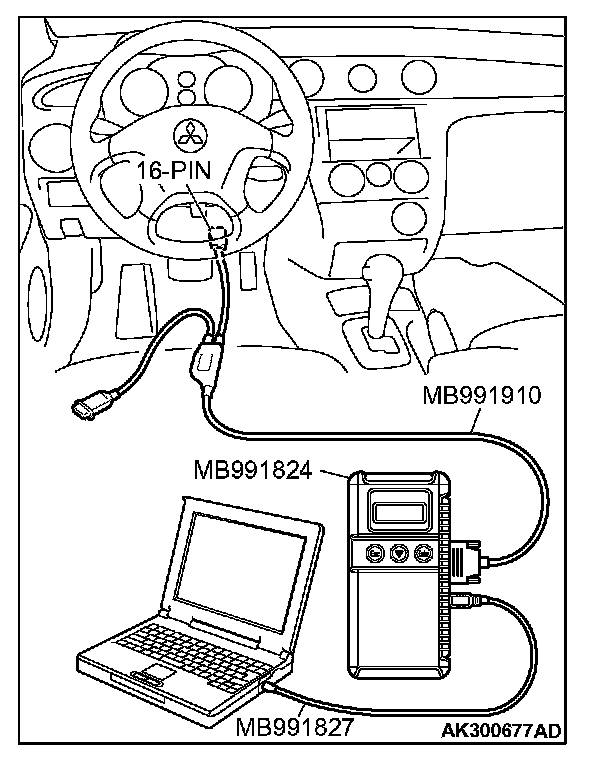 16-PIN

MB991910

MB991824

MB991827

AK300677AD