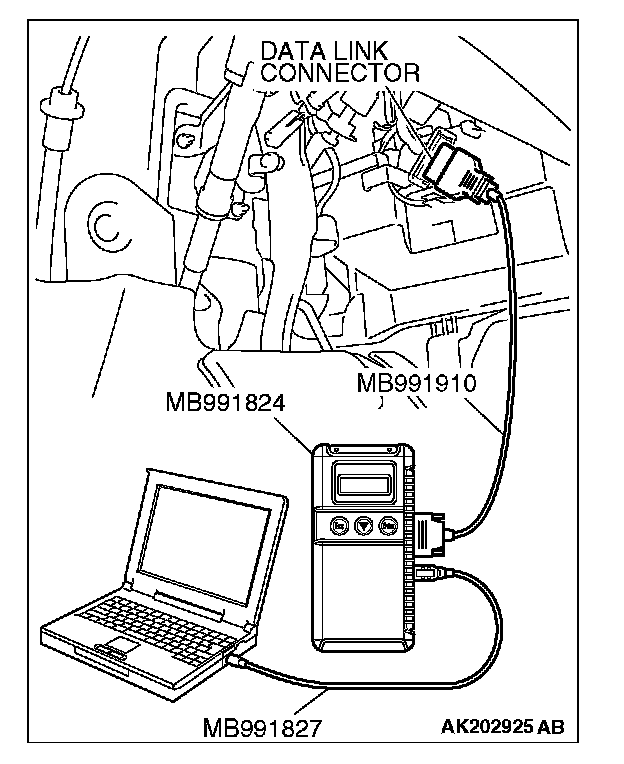 DATA LINK CONNECTOR

MB991910

MB991824

MB991827

AK202925 AB