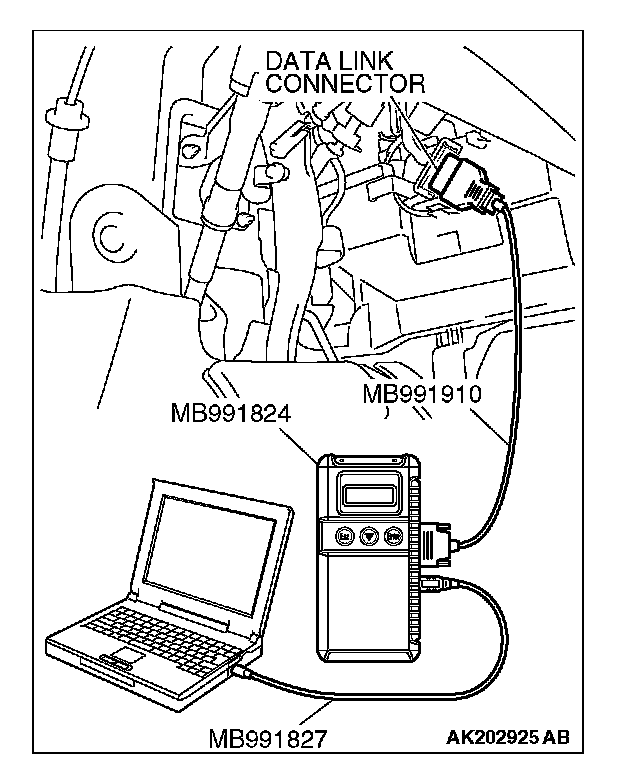 DATA LINK CONNECTOR

MB991910

MB991824

MB991827

AK202925 AB