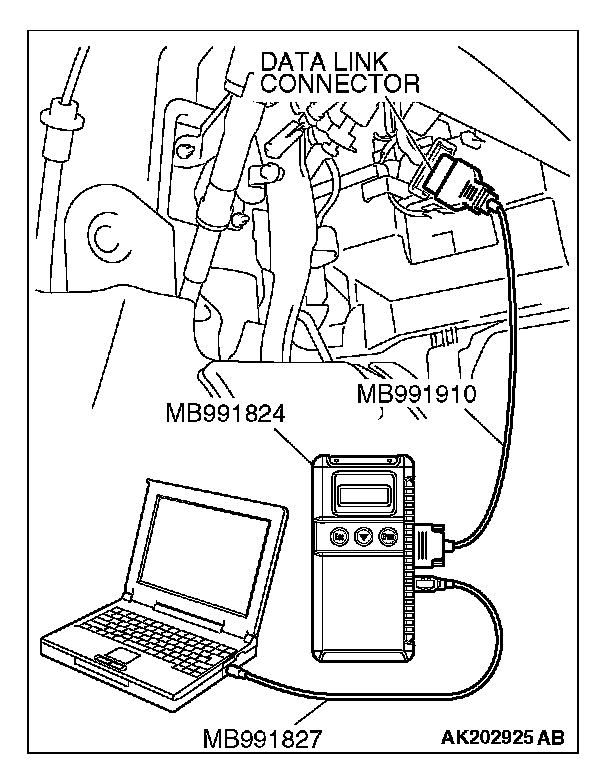 DATA LINK CONNECTOR

MB991910

MB991824

MB991827

AK202925 AB