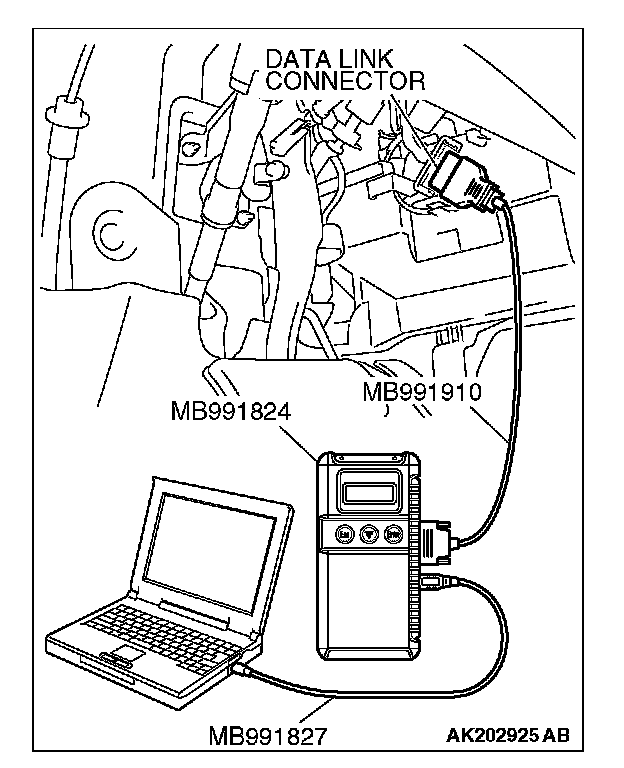 DATA LINK CONNECTOR

MB991910

MB991824

MB991827

AK202925 AB