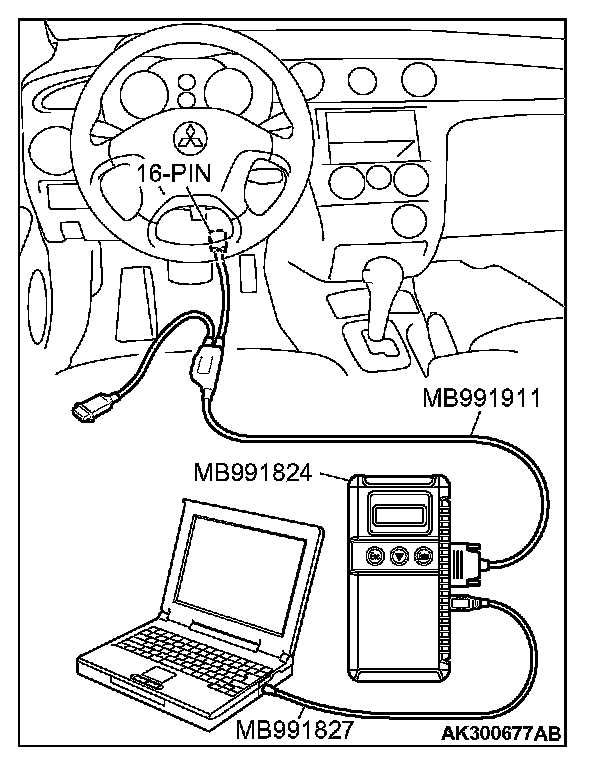 16-PIN

MB991911

MB991824

MB991827

AK300677AB