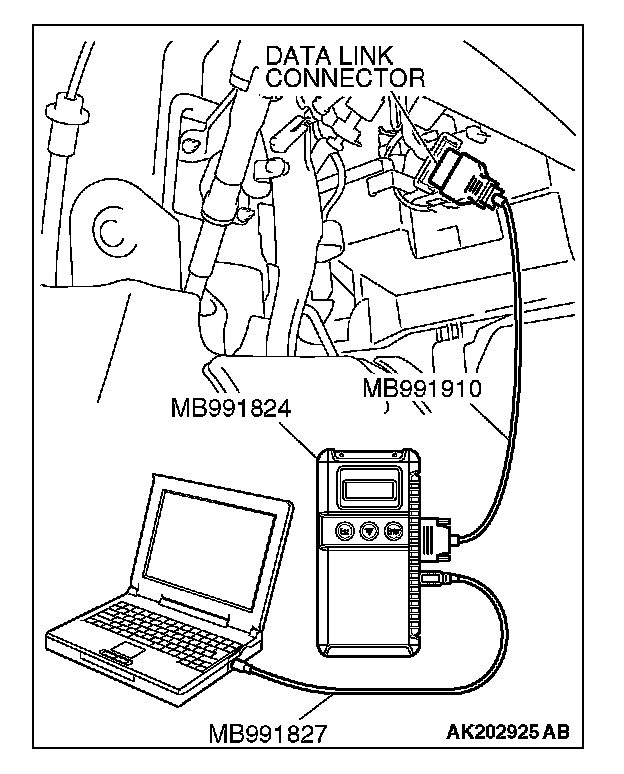 DATA LINK CONNECTOR

MB991910

MB991824

MB991827

AK202925 AB