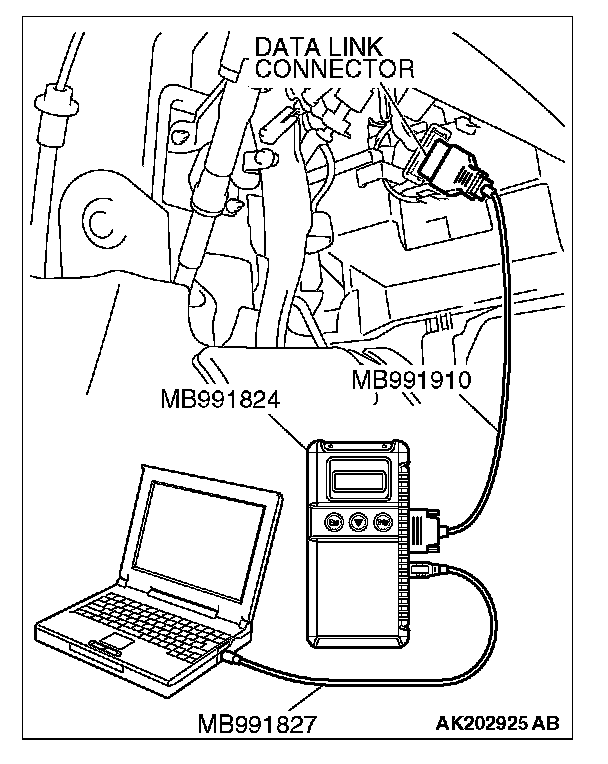 DATA LINK CONNECTOR

MB991910

MB991824

MB991827

AK202925 AB