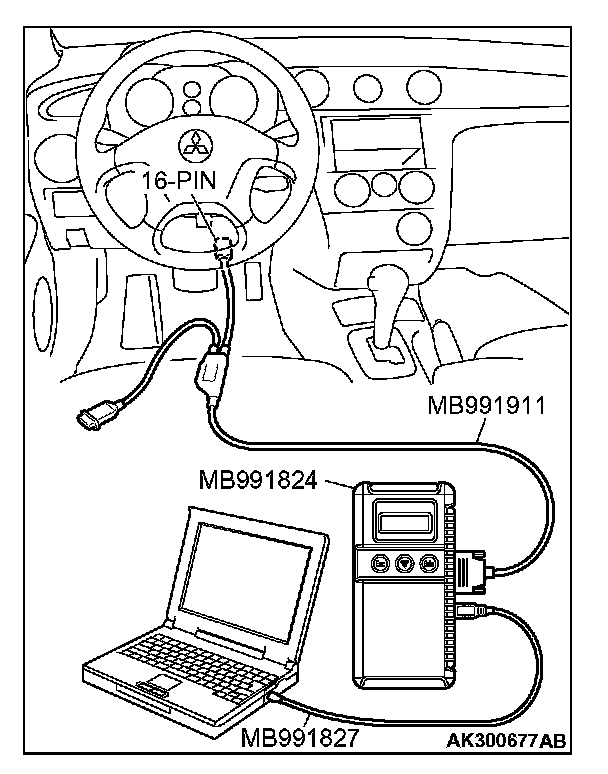 16-PIN

MB991911

MB991824

MB991827

AK300677AB