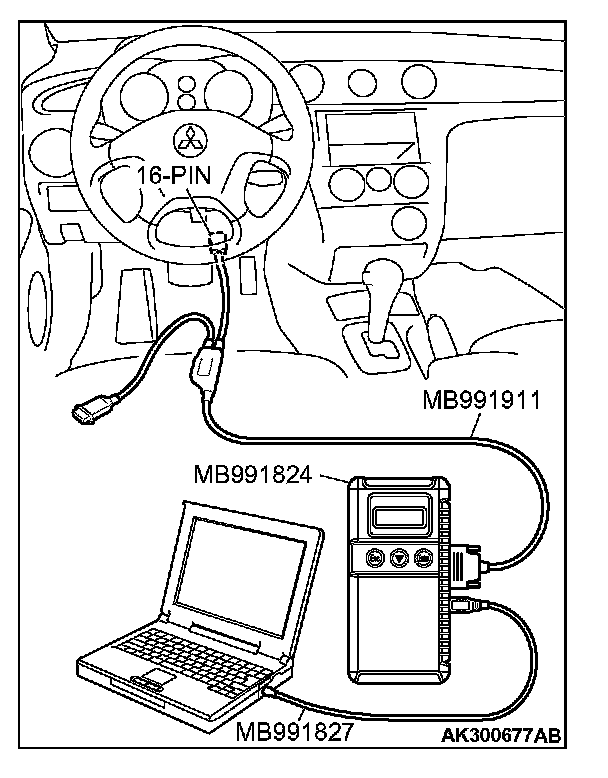 16-PIN
MB991911
MB991824
MB991827
AK300677AB