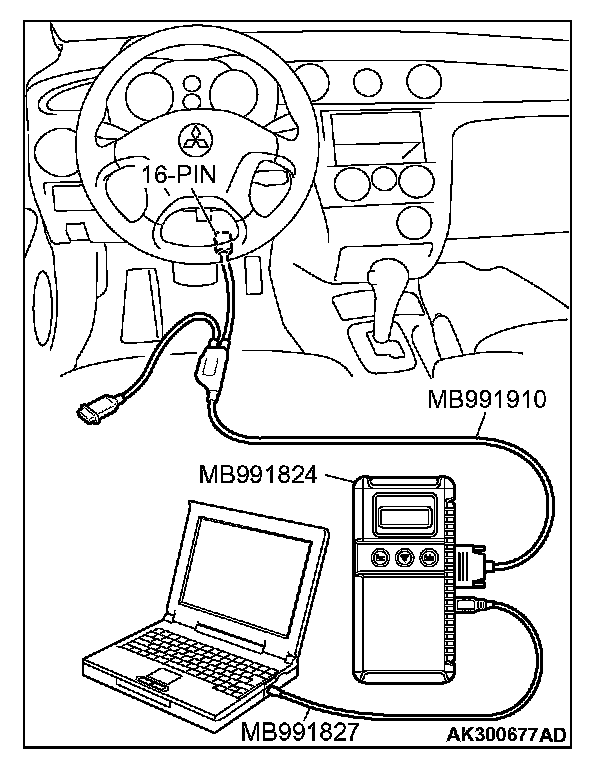 16-PIN

MB991910

MB991824

MB991827

AK300677AD