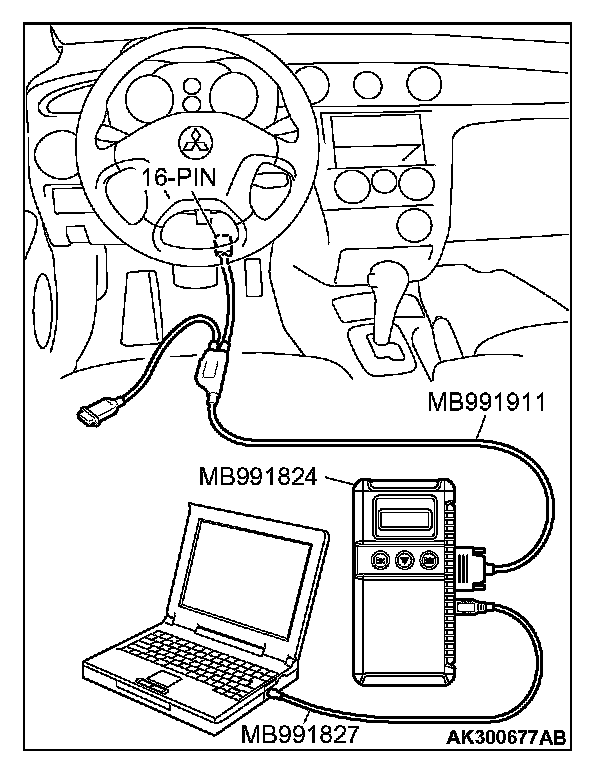 16-PIN

MB991911

MB991824

MB991827

AK300677AB