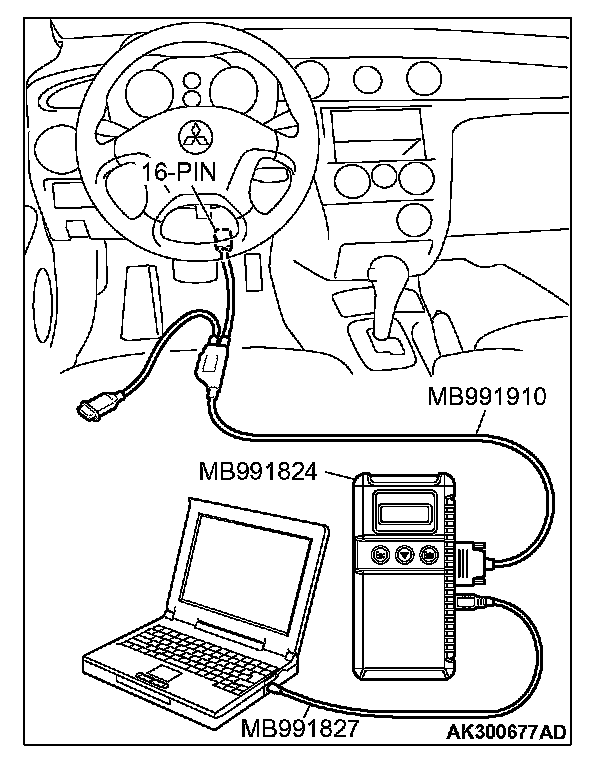 16-PIN
MB991910
MB991824
MB991827
AK300677AD