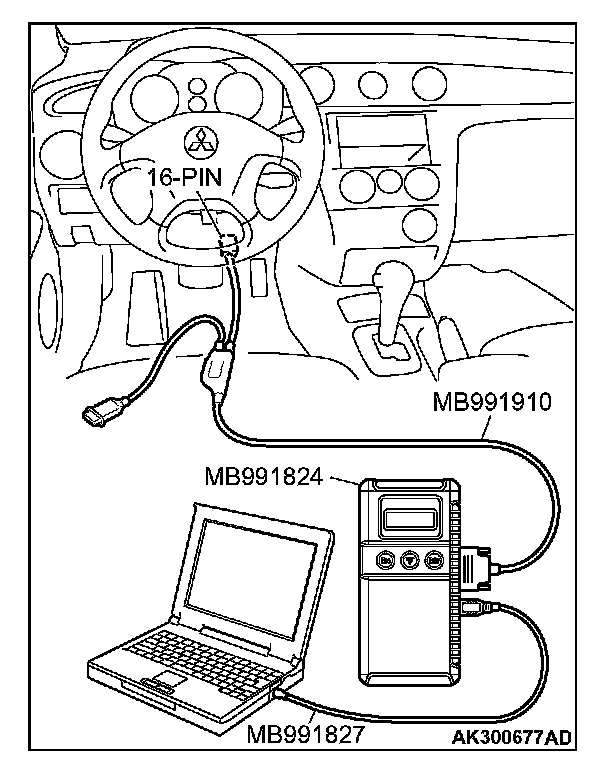 16-PIN

MB991910

MB991824

MB991827

AK300677AD