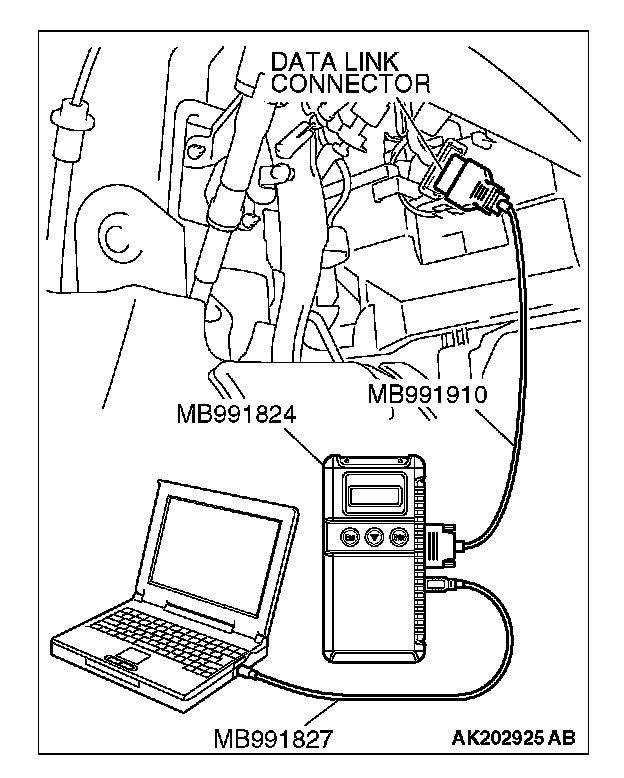 DATA LINK CONNECTOR

MB991910

MB991824

MB991827

AK202925 AB