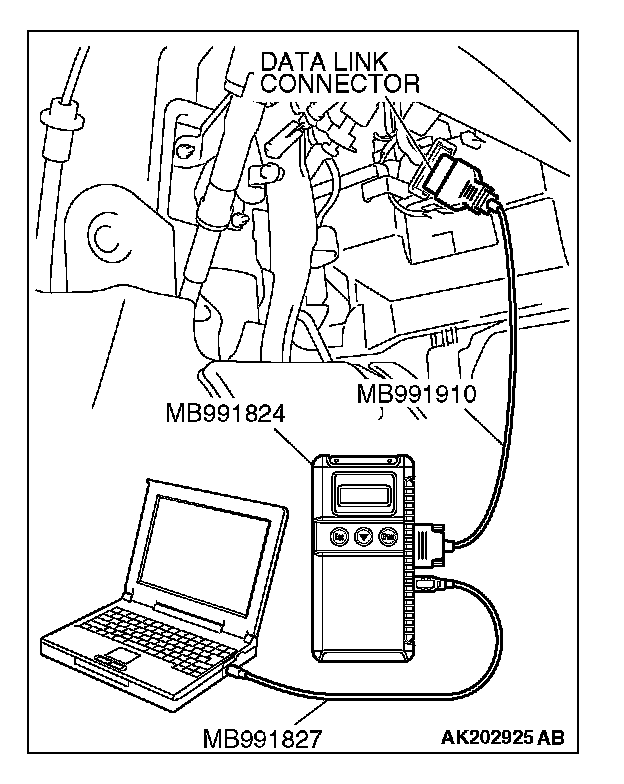 DATA LINK CONNECTOR

MB991910

MB991824

MB991827

AK202925 AB