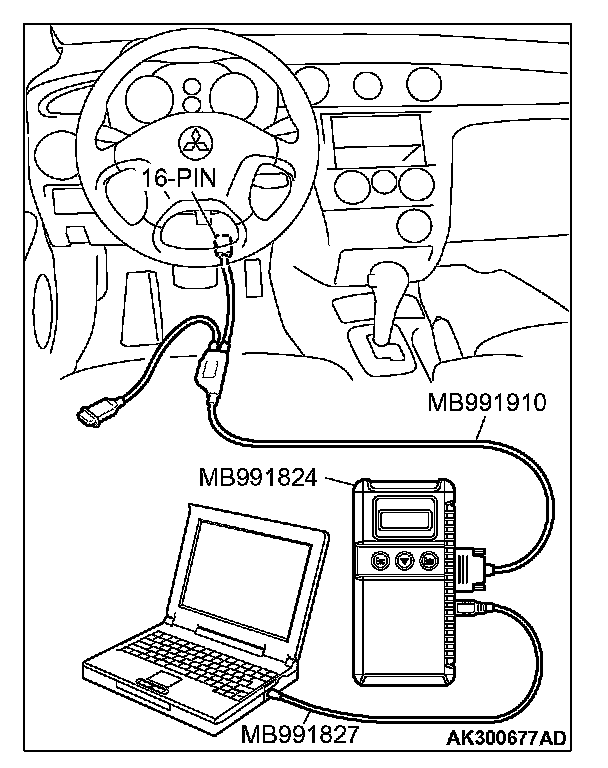 16-PIN

MB991910

MB991824

MB991827

AK300677AD