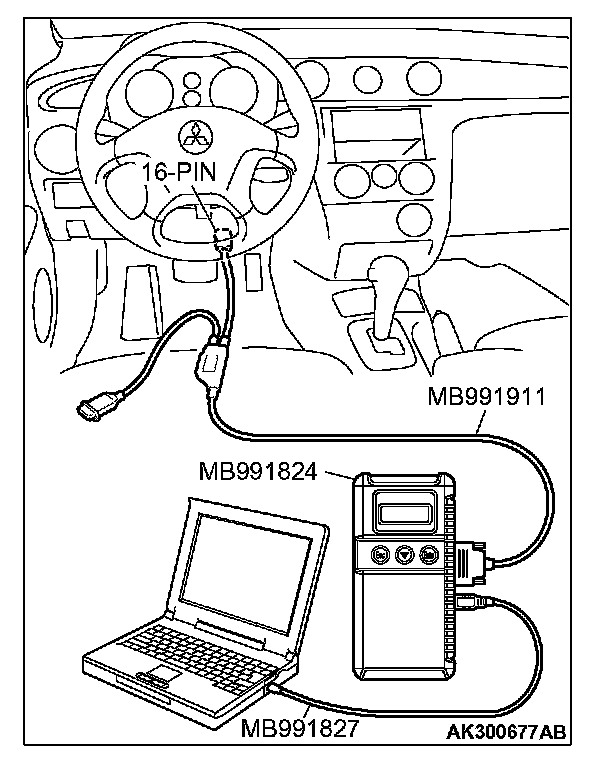 16-PIN

MB991911

MB991824

MB991827

AK300677AB