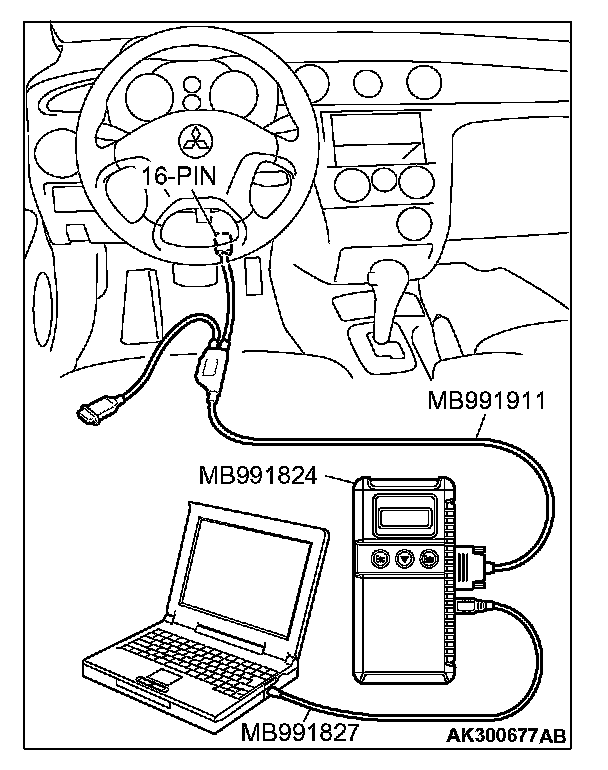 16-PIN

MB991911

MB991824

MB991827

AK300677AB