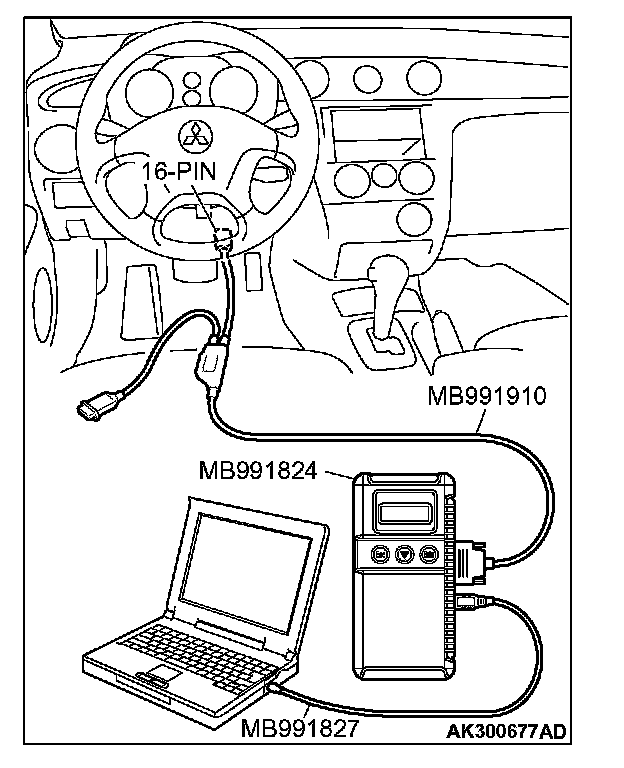 16-PIN
MB991910
MB991824
MB991827
AK300677AD