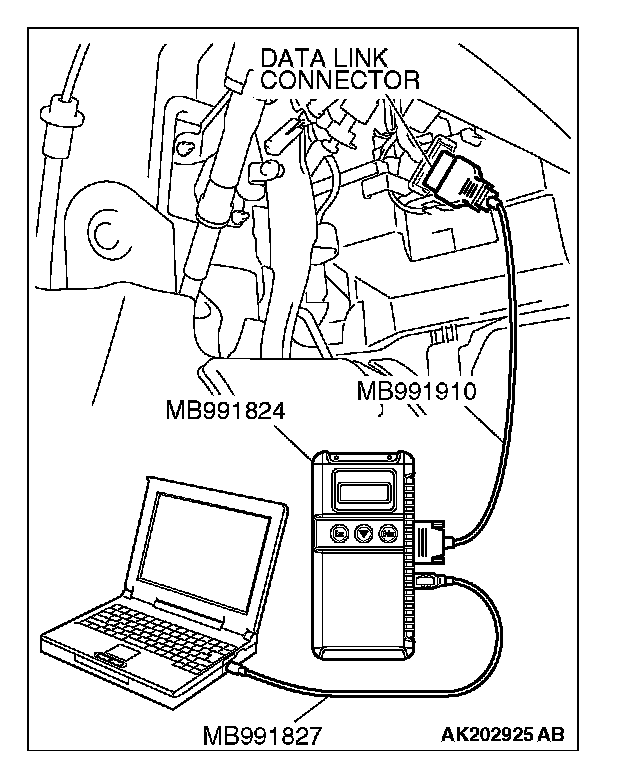 DATA LINK CONNECTOR

MB991910

MB991824

MB991827

AK202925 AB