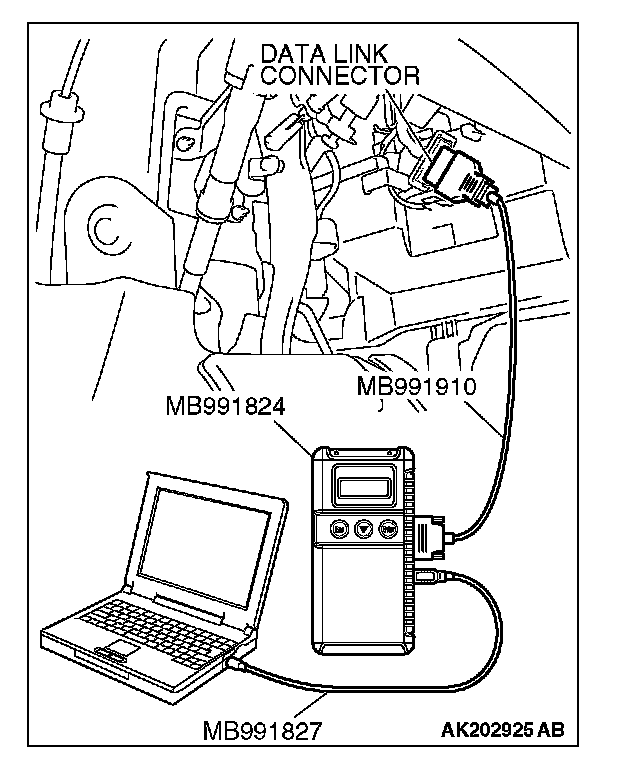 DATA LINK CONNECTOR

MB991910

MB991824

MB991827

AK202925 AB