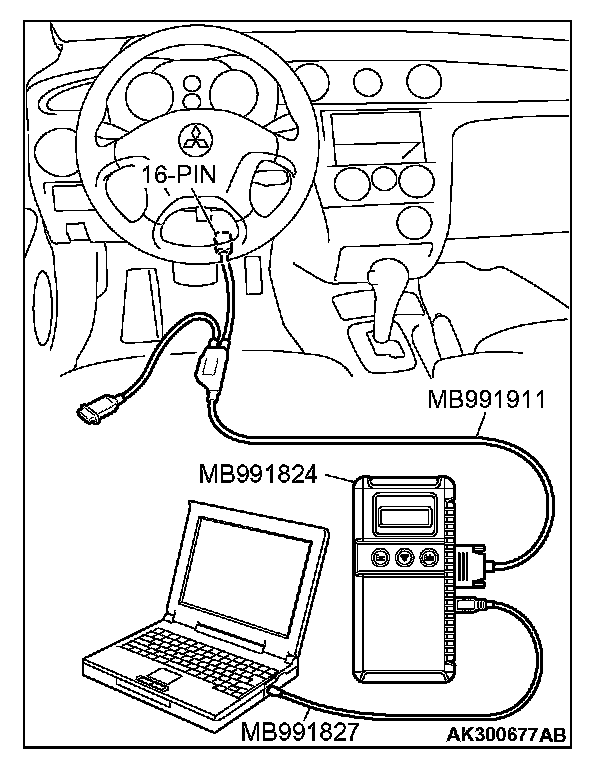 16-PIN

MB991911

MB991824

MB991827

AK300677AB