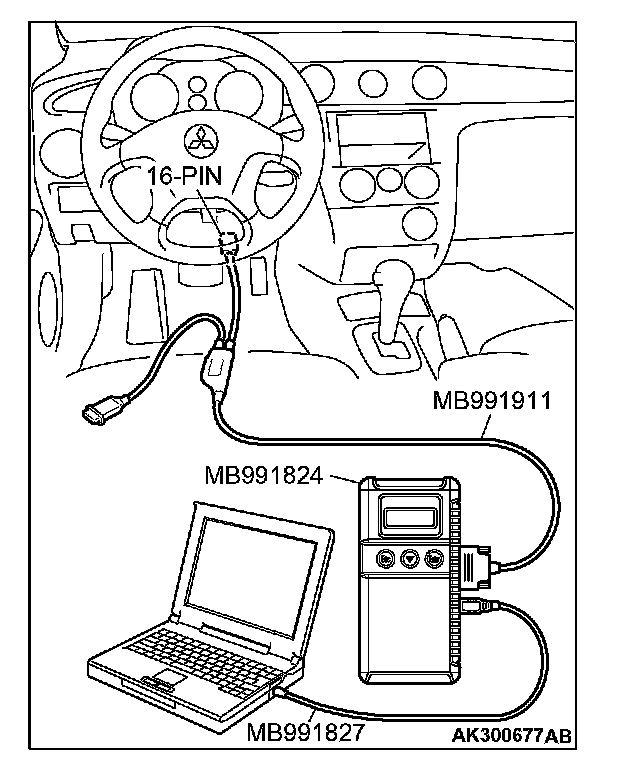 16-PIN

MB991911

MB991824

MB991827

AK300677AB