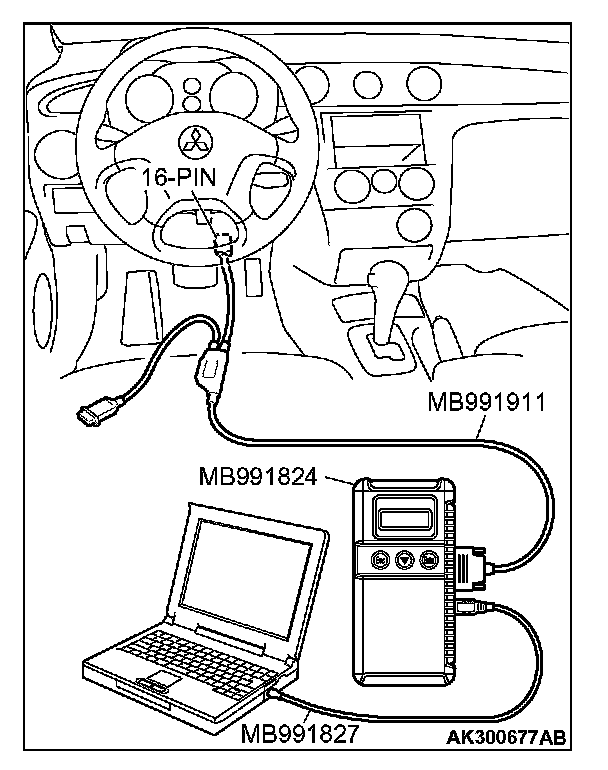 16-PIN

MB991911

MB991824

MB991827

AK300677AB