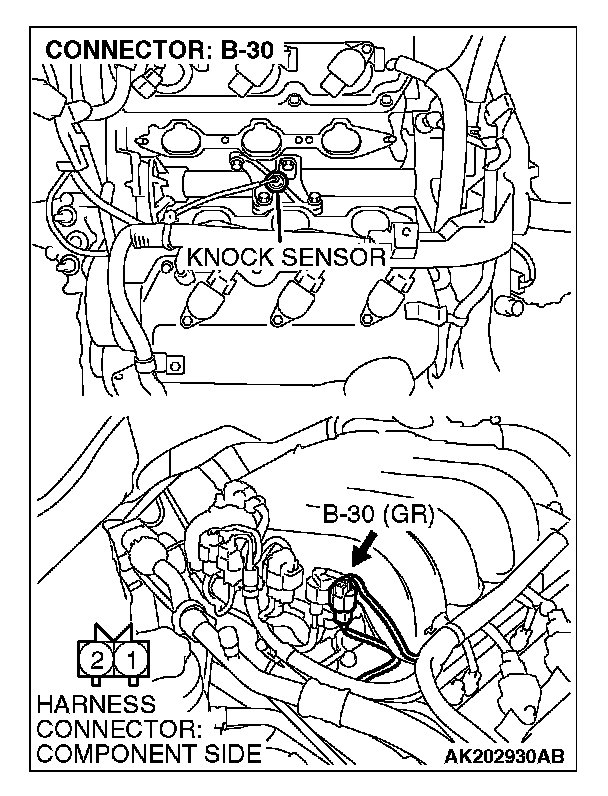 CONNECTOR: B-30

KNOCK SENSOR

B-30 (GR)

2 1

HARNESS CONNECTOR: COMPONENT SIDE

AK202930AB