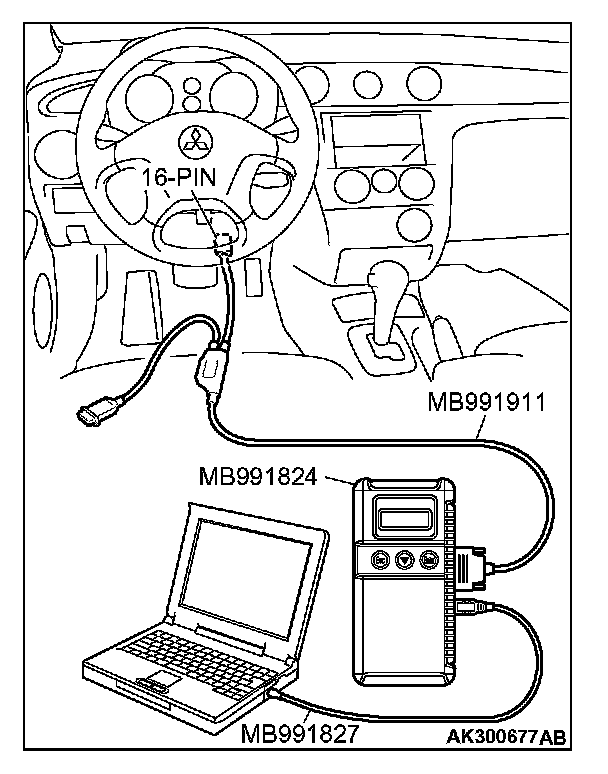 16-PIN

MB991911

MB991824

MB991827

AK300677AB