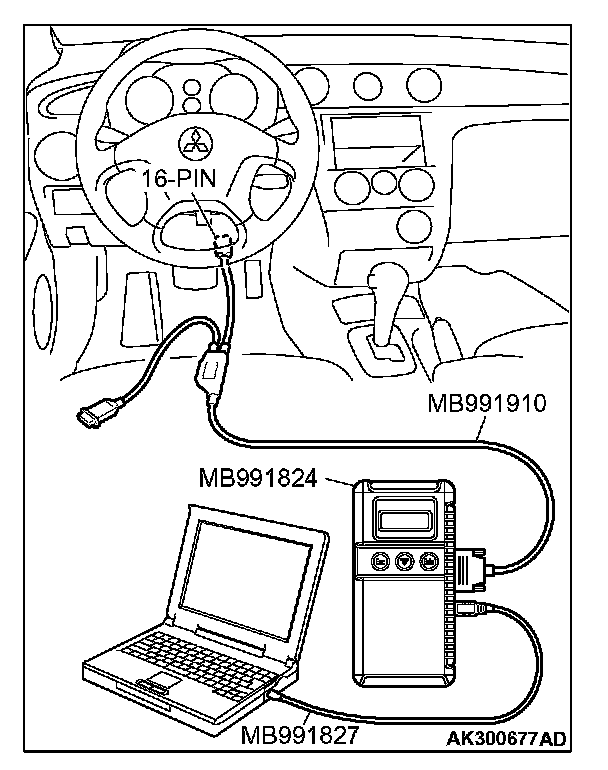 16-PIN

MB991910

MB991824

MB991827

AK300677AD