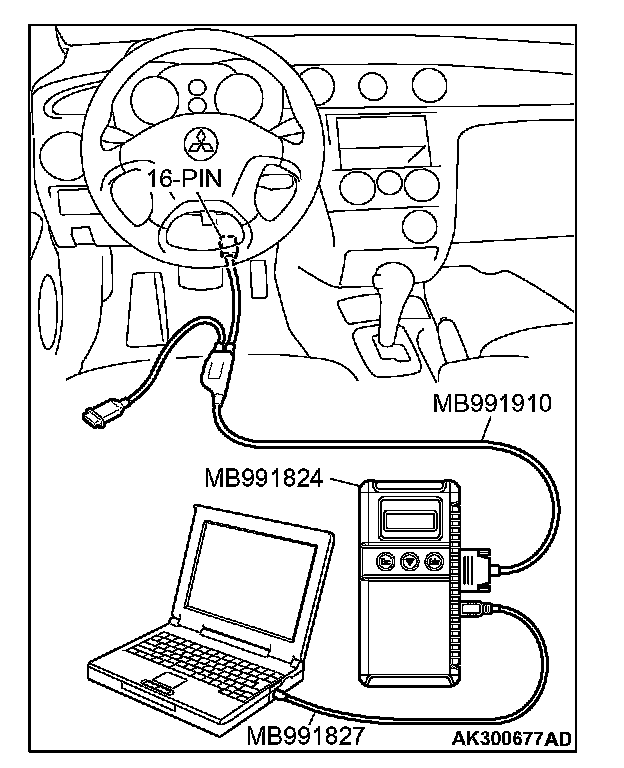 16-PIN

MB991910

MB991824

MB991827

AK300677AD