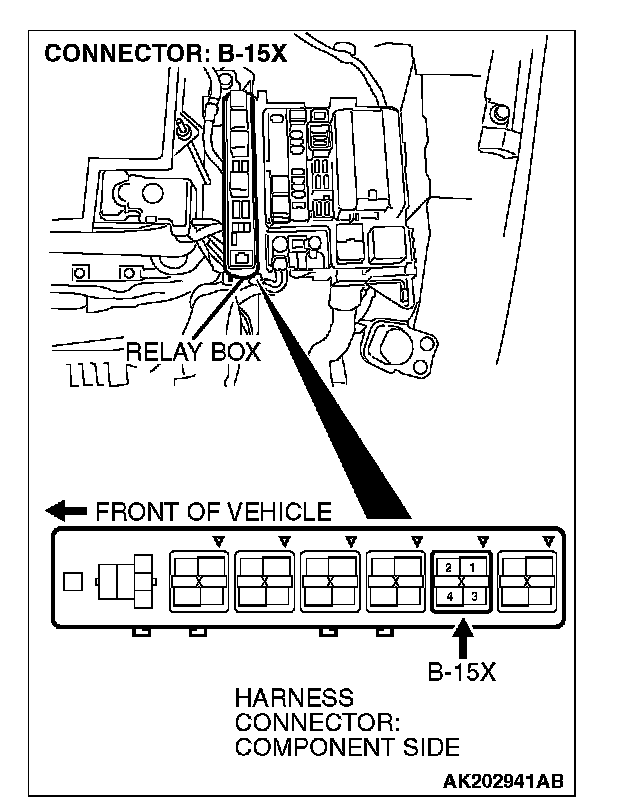 CONNECTOR: B-15X

RELAY BOX

FRONT OF VEHICLE

X X X X 2 1 X 4 3 X

B-15X

HARNESS CONNECTOR: COMPONENT SIDE

AK202941AB