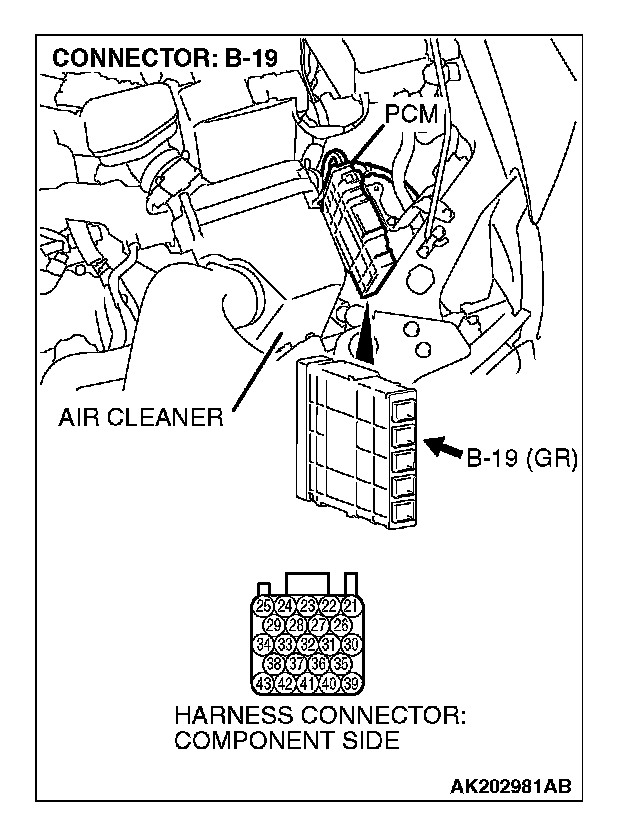 CONNECTOR: B-19

PCM

AIR CLEANER

B-19 (GR)

25 24 23 22 21
29 28 27 26
34 33 32 31 30
38 37 36 35
43 42 41 40 39

HARNESS CONNECTOR: COMPONENT SIDE

AK202981AB