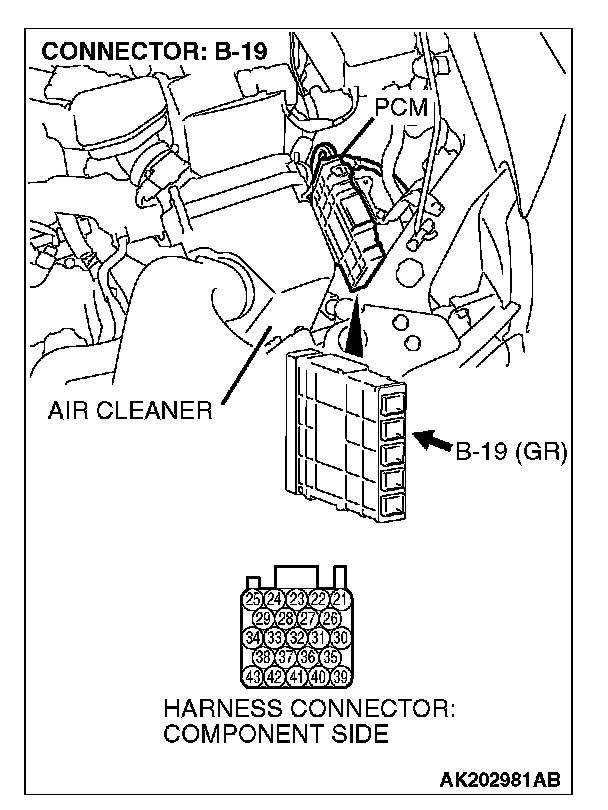 CONNECTOR: B-19

PCM

AIR CLEANER

B-19 (GR)

25 24 23 22 21
29 28 27 26
34 33 32 31 30
38 37 36 35
43 42 41 40 39

HARNESS CONNECTOR: COMPONENT SIDE

AK202981AB