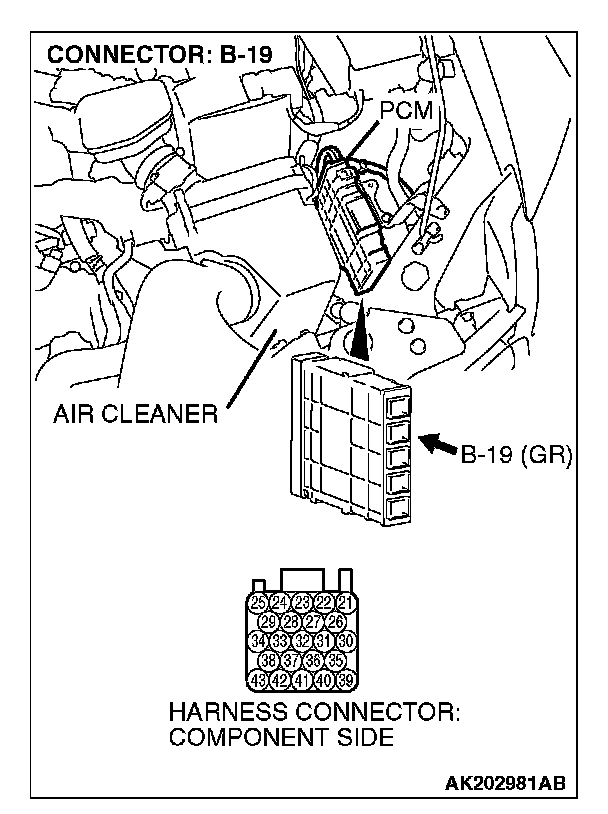 CONNECTOR: B-19

PCM

AIR CLEANER

B-19 (GR)

25 24 23 22 21
29 28 27 26
34 33 32 31 30
38 37 36 35
43 42 41 40 39

HARNESS CONNECTOR: COMPONENT SIDE

AK202981AB