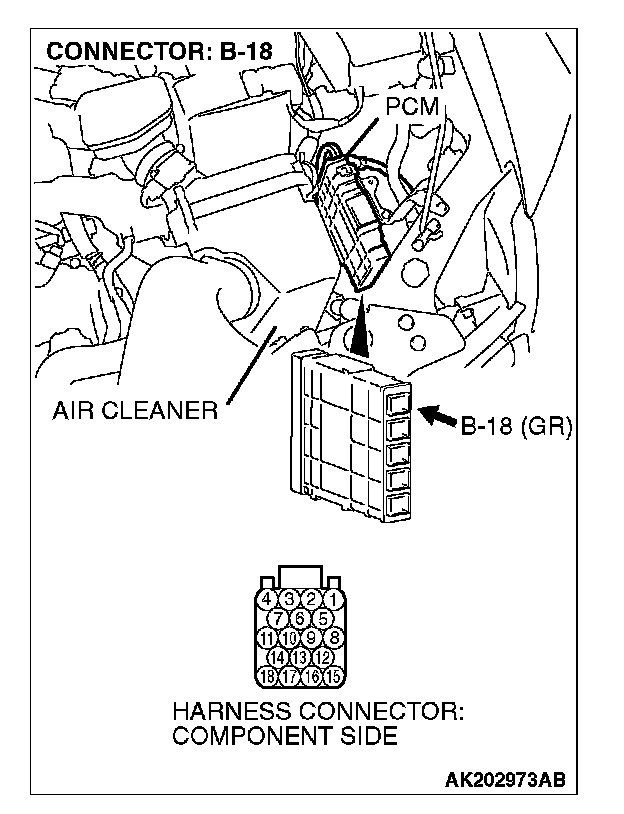 CONNECTOR: B-18

PCM

AIR CLEANER

B-18 (GR)

4 3 2 1
7 6 5
11 10 9 8
14 13 12
18 17 16 15

HARNESS CONNECTOR: COMPONENT SIDE

AK202973AB