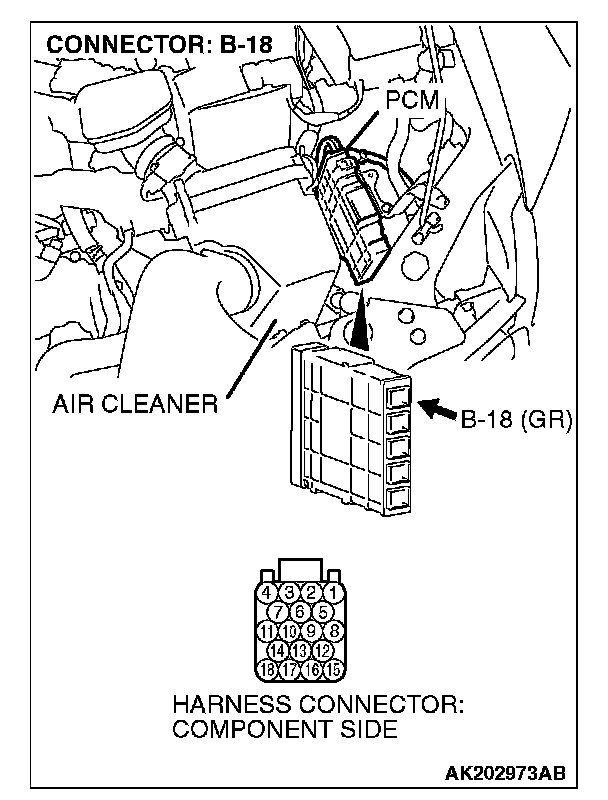 CONNECTOR: B-18

PCM

AIR CLEANER

B-18 (GR)

4 3 2 1
7 6 5
11 10 9 8
14 13 12
18 17 16 15

HARNESS CONNECTOR: COMPONENT SIDE

AK202973AB