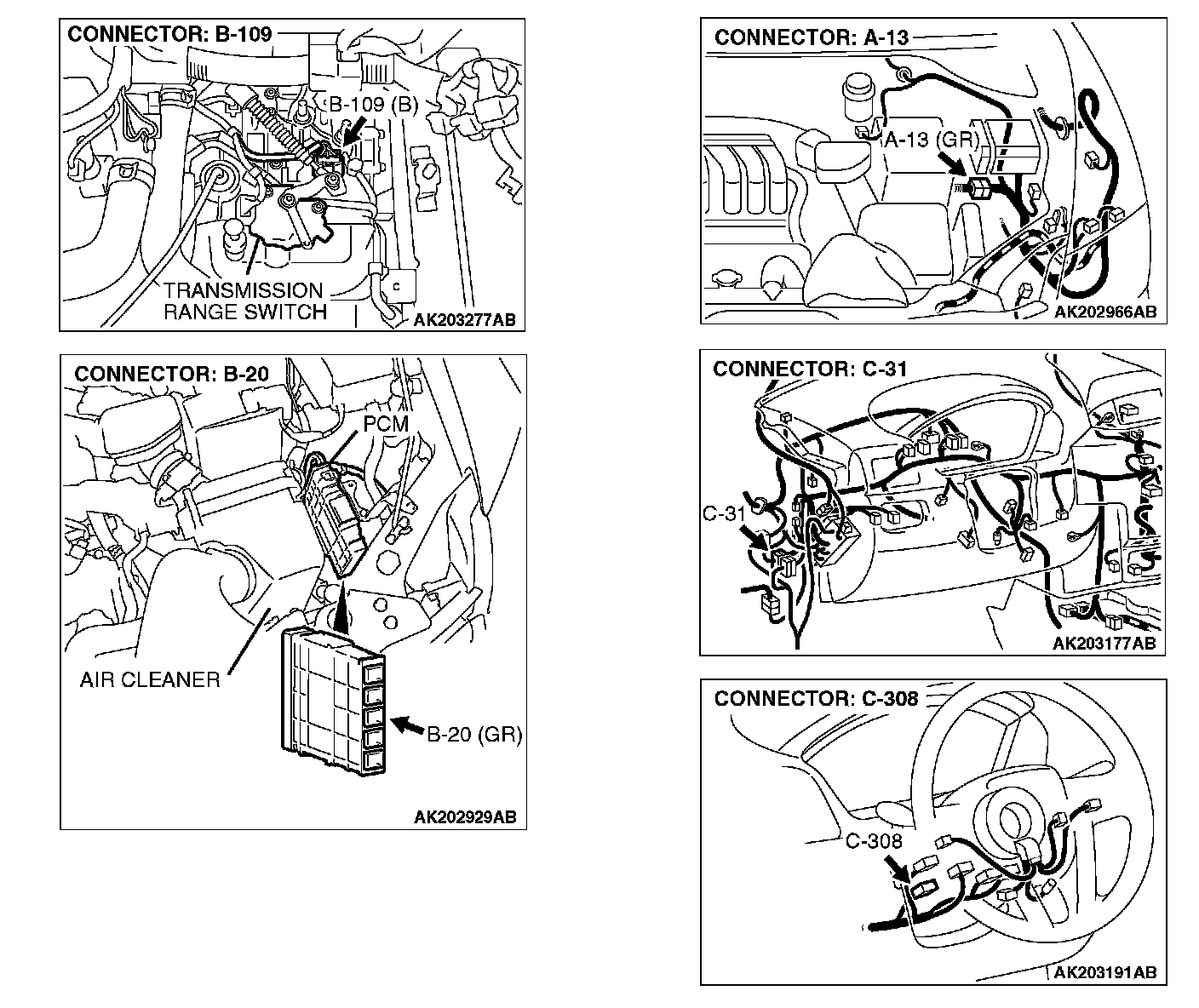 CONNECTOR: B-109

B-109 (B)

TRANSMISSION RANGE SWITCH

AK203277AB

CONNECTOR: B-20

PCM

AIR CLEANER

B-20 (GR)

AK202929AB

CONNECTOR: A-13

A-13 (GR)

AK202966AB

CONNECTOR: C-31

C-31

AK203177AB

CONNECTOR: C-308

C-308

AK203191AB