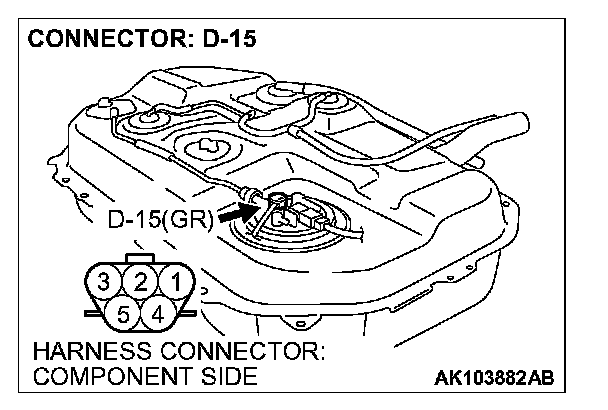 CONNECTOR: D-15

D-15(GR)

3 2 1
5 4

HARNESS CONNECTOR:
COMPONENT SIDE

AK103882AB