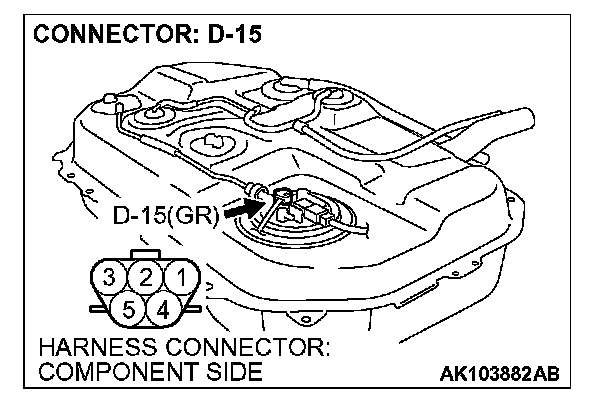 CONNECTOR: D-15

D-15(GR)

3 2 1
5 4

HARNESS CONNECTOR:
COMPONENT SIDE

AK103882AB