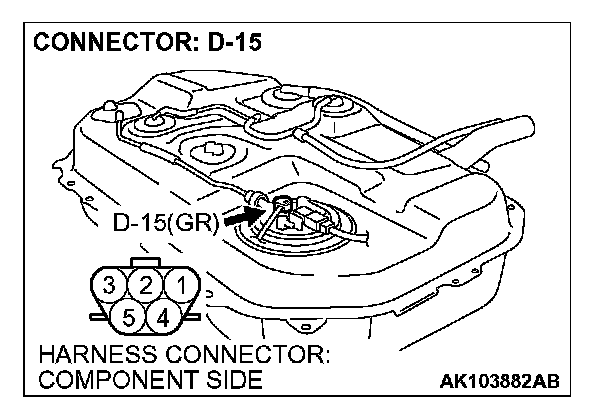 CONNECTOR: D-15

D-15(GR)

3 2 1
5 4

HARNESS CONNECTOR:
COMPONENT SIDE

AK103882AB