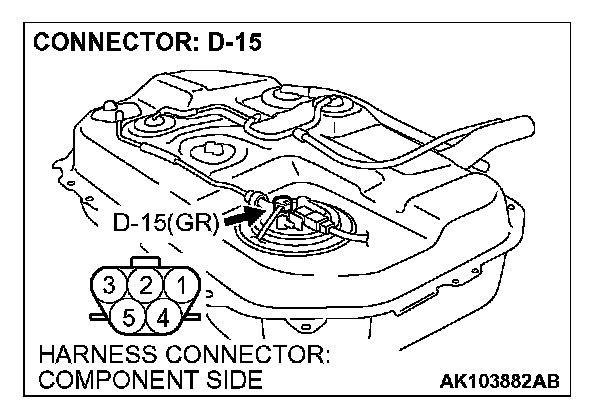 CONNECTOR: D-15

D-15(GR)

3 2 1
5 4

HARNESS CONNECTOR:
COMPONENT SIDE

AK103882AB