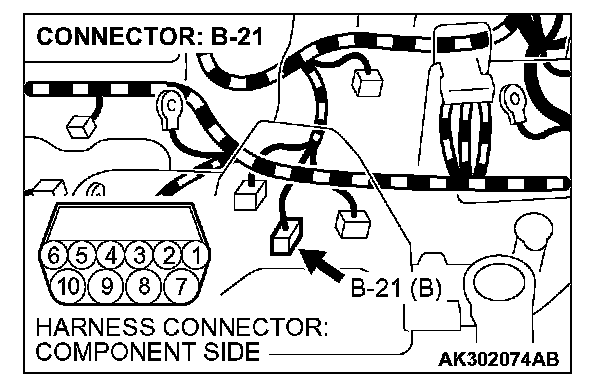 CONNECTOR: B-21

6 5 4 3 2 1
10 9 8 7

B-21 (B)

HARNESS CONNECTOR:
COMPONENT SIDE

AK302074AB