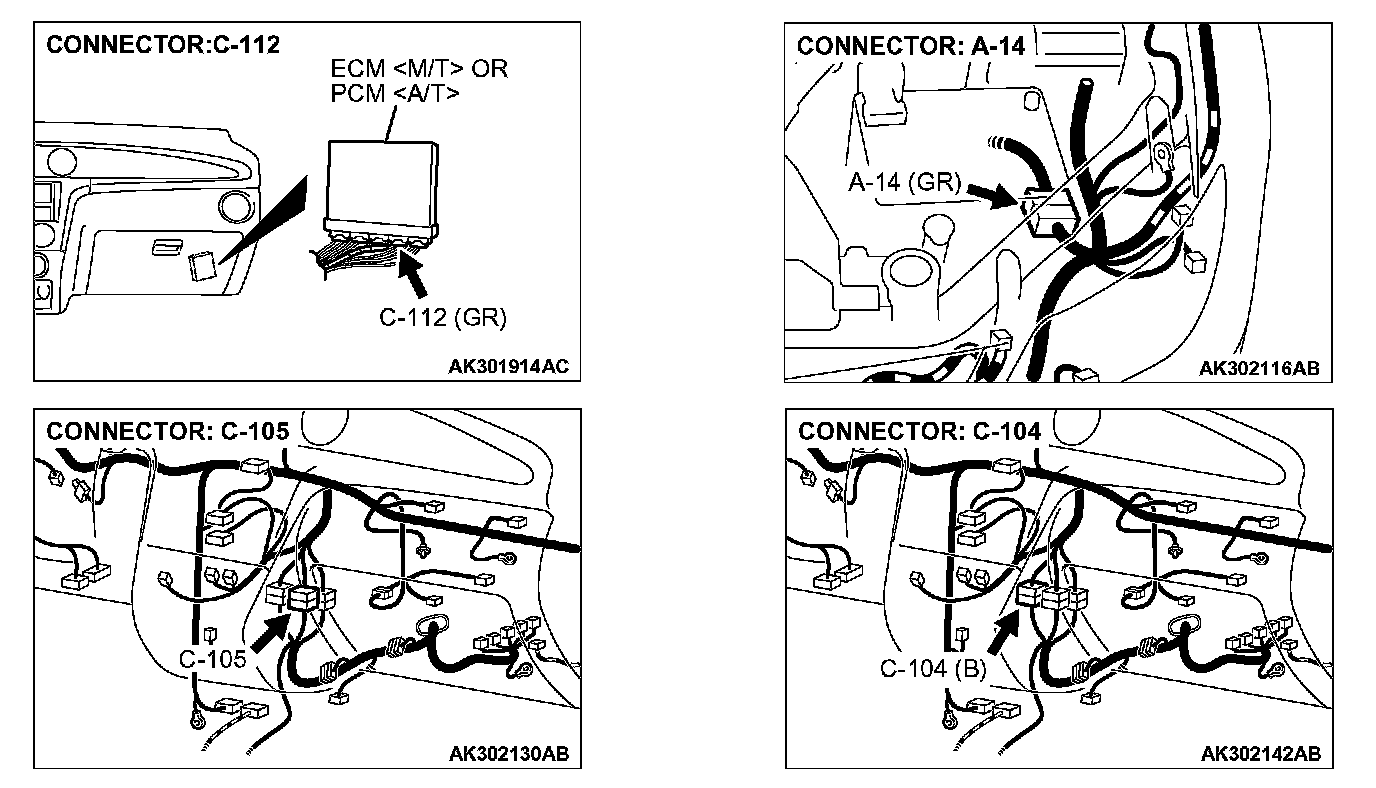 CONNECTOR:C-112

ECM <M/T> OR PCM <A/T>

C-112 (GR)

AK301914AC

CONNECTOR: A-14

A-14 (GR)

AK302116AB

CONNECTOR: C-105

C-105

AK302130AB

CONNECTOR: C-104

C-104 (B)

AK302142AB