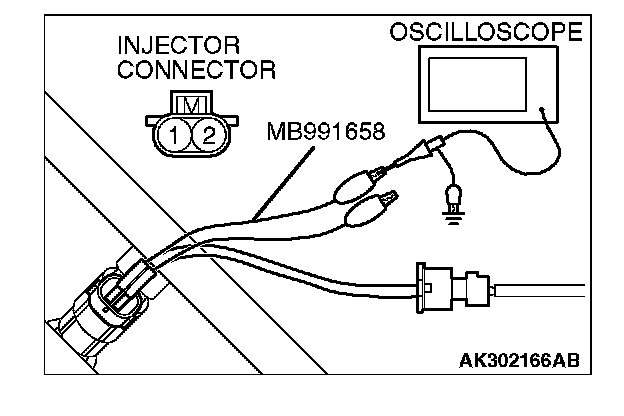 INJECTOR CONNECTOR

OSCILLOSCOPE

M

1 2

MB991658

AK302166AB