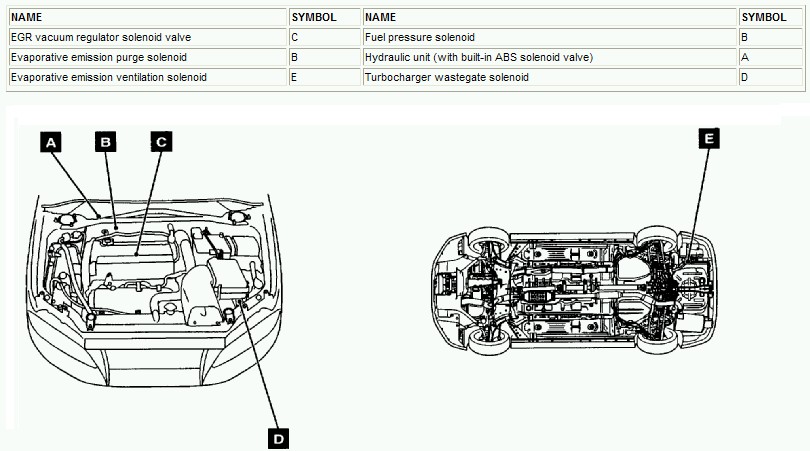 | NAME | SYMBOL | NAME | SYMBOL |
|---|---|---|---|
| EGR vacuum regulator solenoid valve | C | Fuel pressure solenoid | B |
| Evaporative emission purge solenoid | B | Hydraulic unit (with built-in ABS solenoid valve) | A |
| Evaporative emission ventilation solenoid | E | Turbocharger wastegate solenoid | D |

A
B
C
E
D