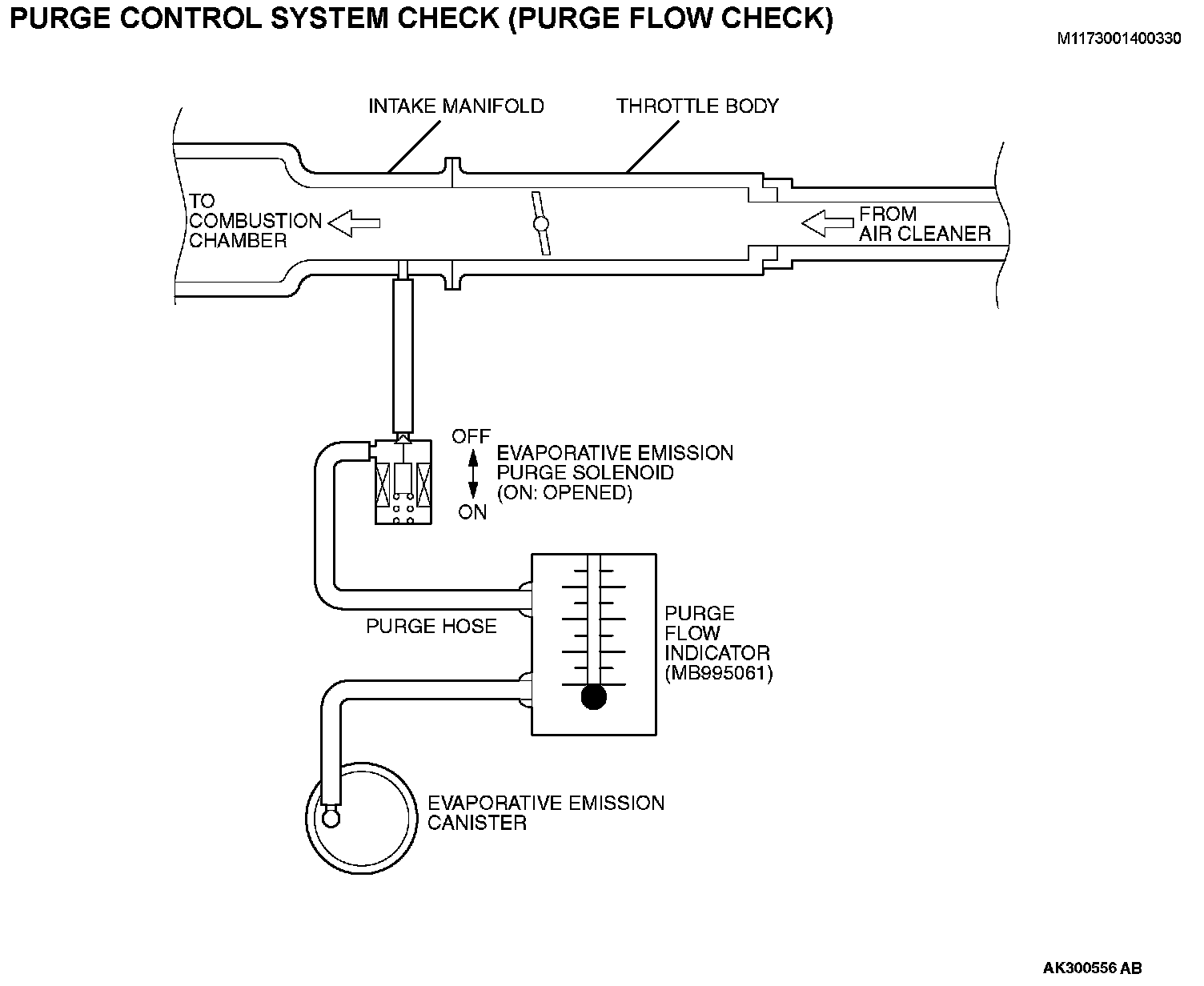 PURGE CONTROL SYSTEM CHECK (PURGE FLOW CHECK)

M1173001400330

INTAKE MANIFOLD

THROTTLE BODY

TO COMBUSTION CHAMBER

FROM AIR CLEANER

OFF

ON

EVAPORATIVE EMISSION PURGE SOLENOID (ON: OPENED)

PURGE HOSE

PURGE FLOW INDICATOR (MB995061)

EVAPORATIVE EMISSION CANISTER

AK300556 AB